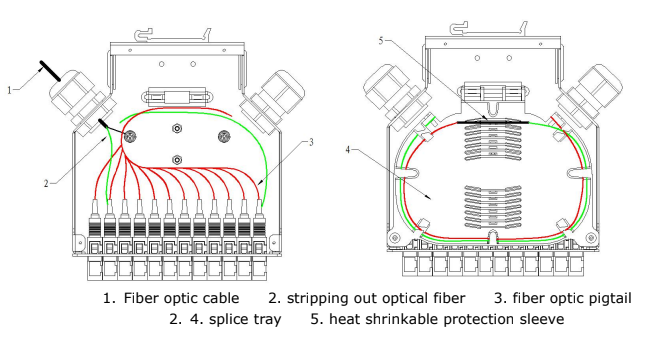 1
2
3
5
4

1. Fiber optic cable 2. stripping out optical fiber 3. fiber optic pigtail
2. 4. splice tray 5. heat shrinkable protection sleeve