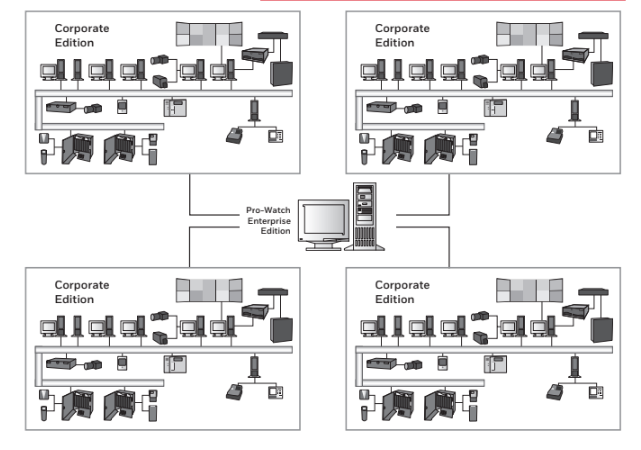 Corporate Edition

Corporate Edition

Pro-Watch Enterprise Edition

Corporate Edition

Corporate Edition